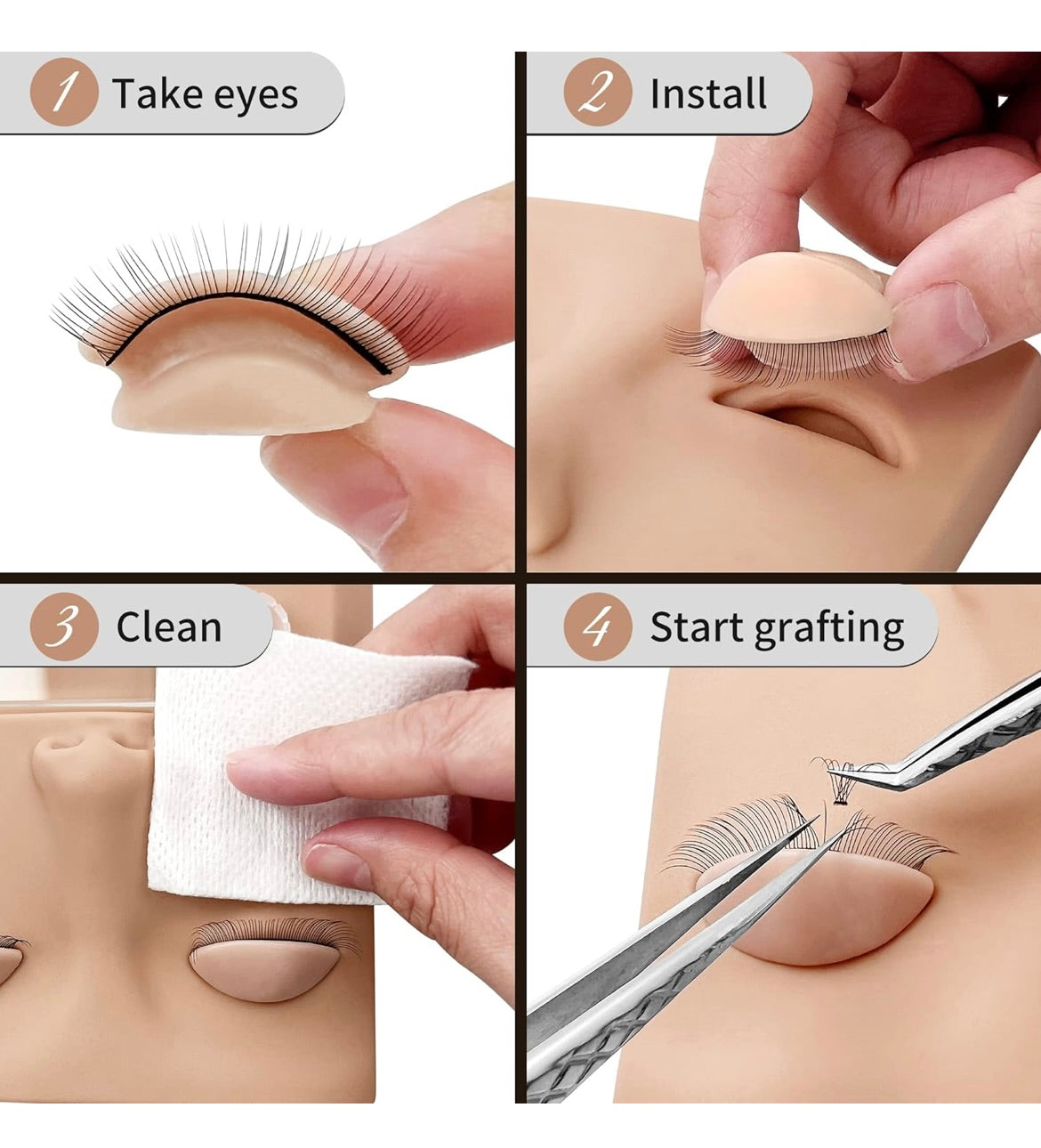 1 Take eyes

2 Install

3 Clean

4 Start grafting