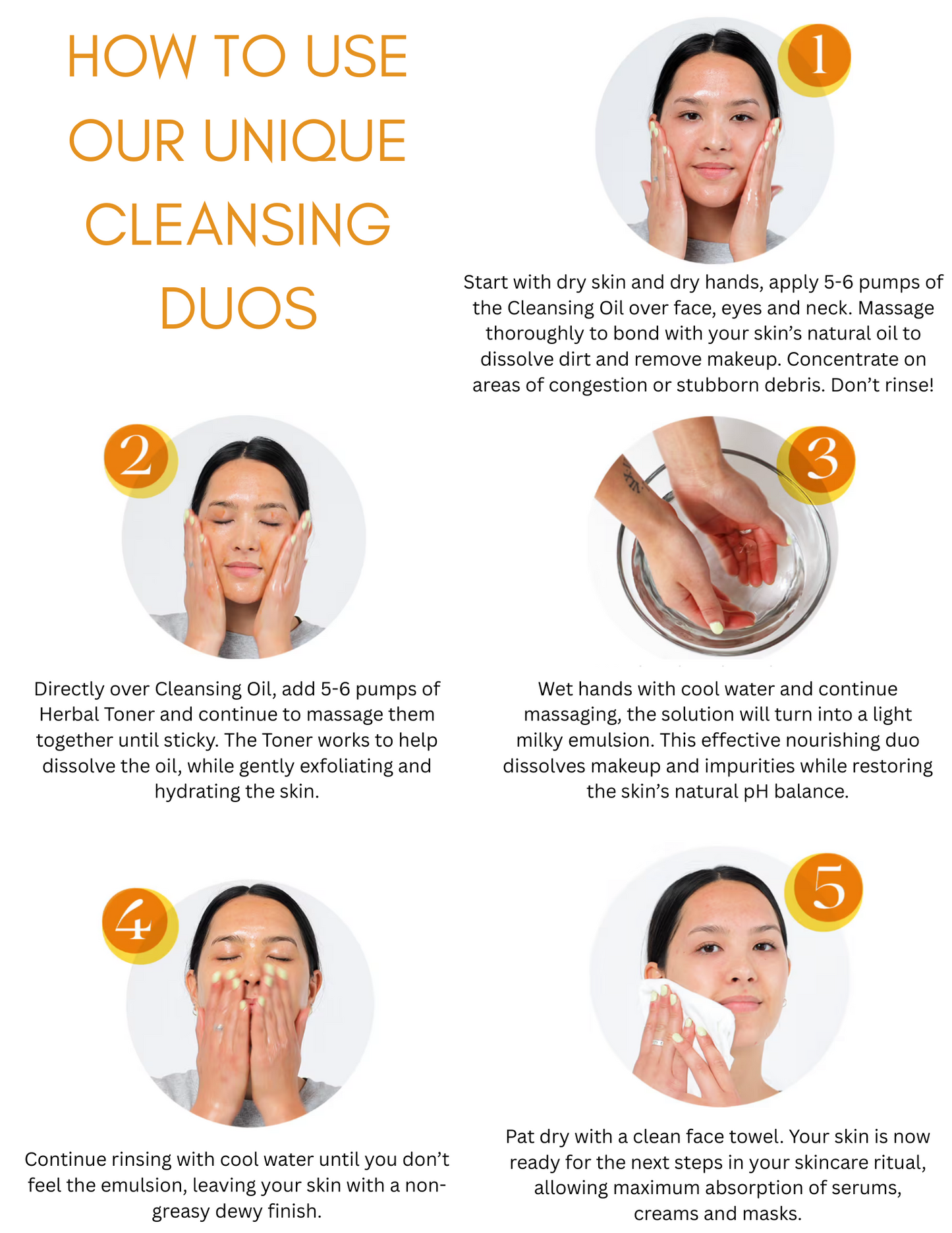 HOW TO USE OUR UNIQUE CLEANSING DUOS

1

Start with dry skin and dry hands, apply 5-6 pumps of the Cleansing Oil over face, eyes and neck. Massage thoroughly to bond with your skin's natural oil to dissolve dirt and remove makeup. Concentrate on areas of congestion or stubborn debris. Don't rinse!

2

Directly over Cleansing Oil, add 5-6 pumps of Herbal Toner and continue to massage them together until sticky. The Toner works to help dissolve the oil, while gently exfoliating and hydrating the skin.

3

Wet hands with cool water and continue massaging, the solution will turn into a light milky emulsion. This effective nourishing duo dissolves makeup and impurities while restoring the skin's natural pH balance.

4

Continue rinsing with cool water until you don't feel the emulsion, leaving your skin with a non-greasy dewy finish.

5

Pat dry with a clean face towel. Your skin is now ready for the next steps in your skincare ritual, allowing maximum absorption of serums, creams and masks.