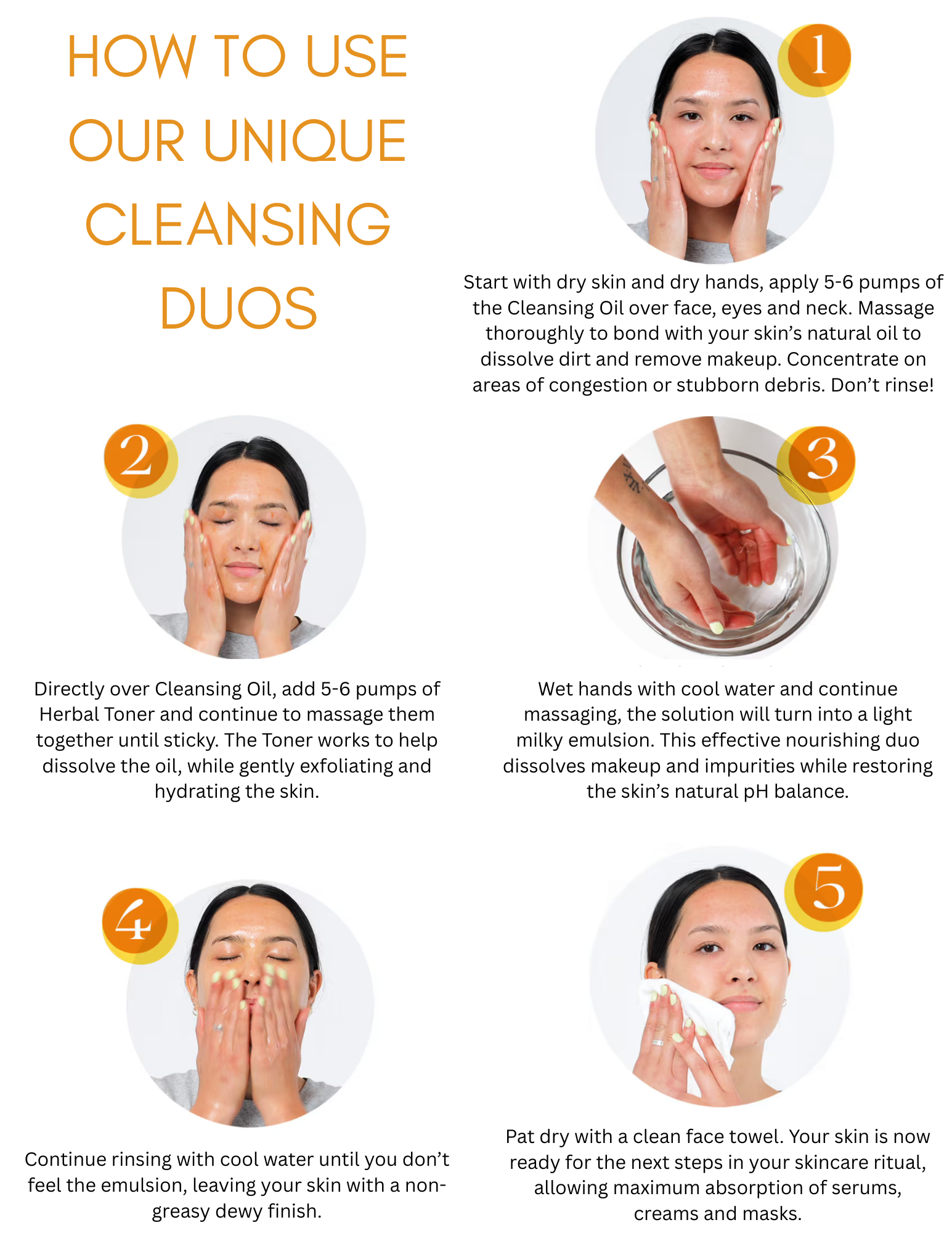 HOW TO USE OUR UNIQUE CLEANSING DUOS

1

Start with dry skin and dry hands, apply 5-6 pumps of the Cleansing Oil over face, eyes and neck. Massage thoroughly to bond with your skin's natural oil to dissolve dirt and remove makeup. Concentrate on areas of congestion or stubborn debris. Don't rinse!

2

Directly over Cleansing Oil, add 5-6 pumps of Herbal Toner and continue to massage them together until sticky. The Toner works to help dissolve the oil, while gently exfoliating and hydrating the skin.

3

Wet hands with cool water and continue massaging, the solution will turn into a light milky emulsion. This effective nourishing duo dissolves makeup and impurities while restoring the skin's natural pH balance.

4

Continue rinsing with cool water until you don't feel the emulsion, leaving your skin with a non-greasy dewy finish.

5

Pat dry with a clean face towel. Your skin is now ready for the next steps in your skincare ritual, allowing maximum absorption of serums, creams and masks.